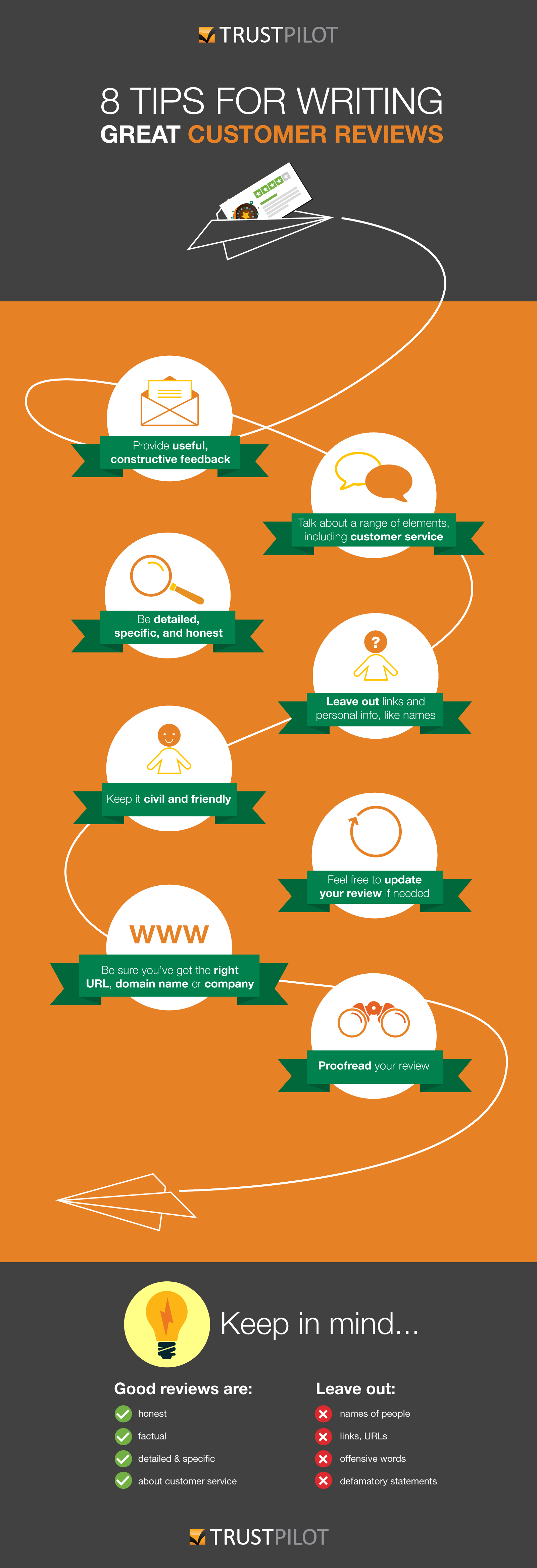 TRUSTPILOT

8 TIPS FOR WRITING
GREAT CUSTOMER REVIEWS

Provide useful, constructive feedback

Talk about a range of elements, including customer service

Be detailed, specific, and honest

?

Leave out links and personal info, like names

Keep it civil and friendly

Feel free to update your review if needed

WWW

Be sure you've got the right URL, domain name or company

Proofread your review

Keep in mind...

Good reviews are:
honest
factual
detailed & specific
about customer service

Leave out:
names of people
links, URLs
offensive words
defamatory statements

TRUSTPILOT